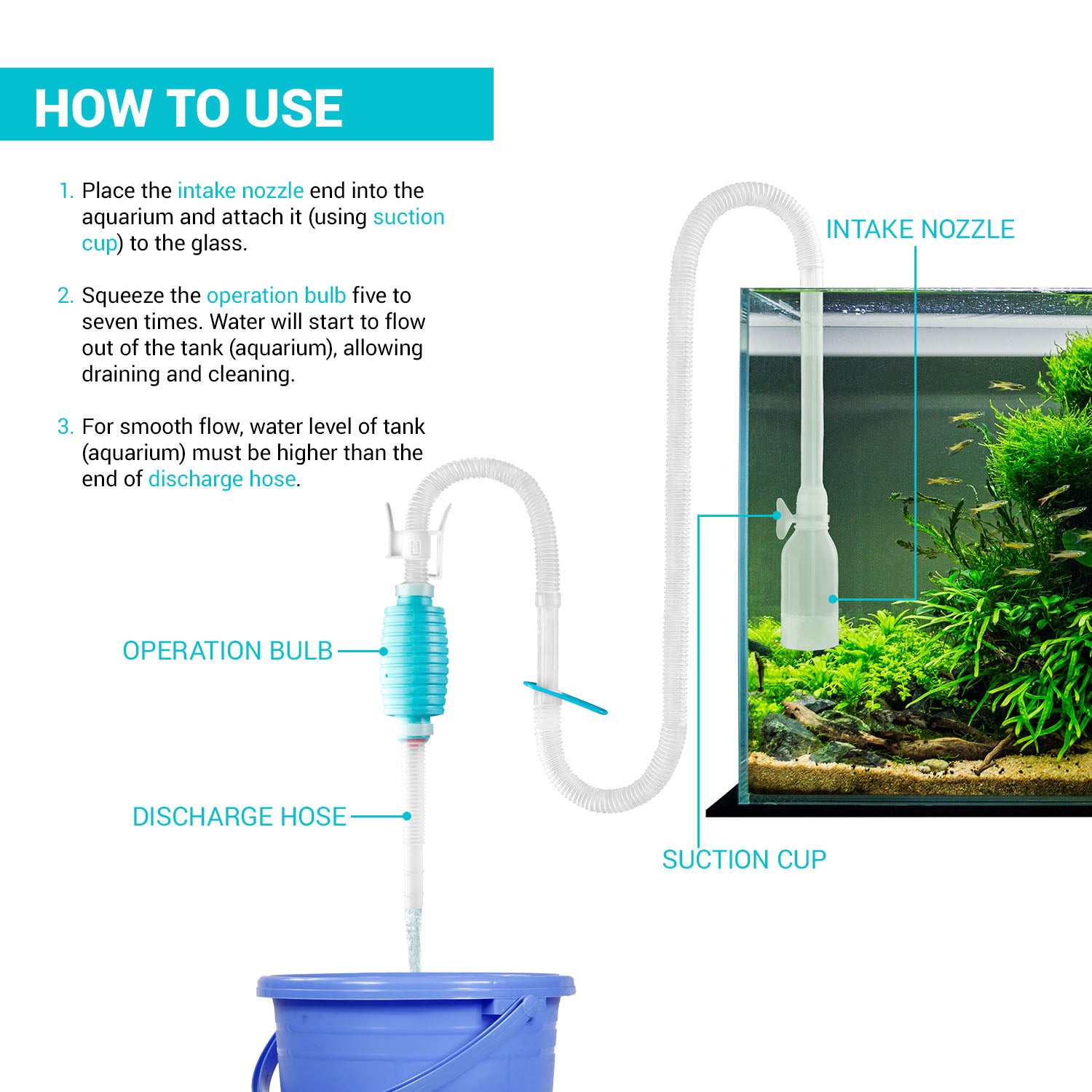 HOW TO USE

1. Place the intake nozzle end into the aquarium and attach it (using suction cup) to the glass.

2. Squeeze the operation bulb five to seven times. Water will start to flow out of the tank (aquarium), allowing draining and cleaning.

3. For smooth flow, water level of tank (aquarium) must be higher than the end of discharge hose.

INTAKE NOZZLE

OPERATION BULB

DISCHARGE HOSE

SUCTION CUP